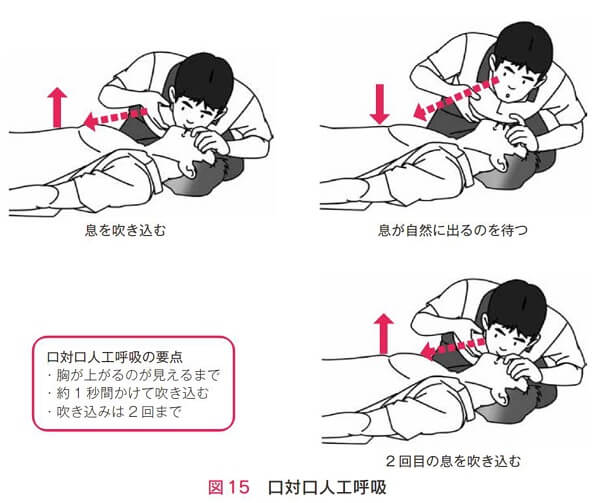 息を吹き込む

息が自然に出るのを待つ

口対口人工呼吸の要点
・胸が上がるのが見えるまで
・約１秒間かけて吹き込む
・吹き込みは２回まで

２回目の息を吹き込む

図15　口対口人工呼吸